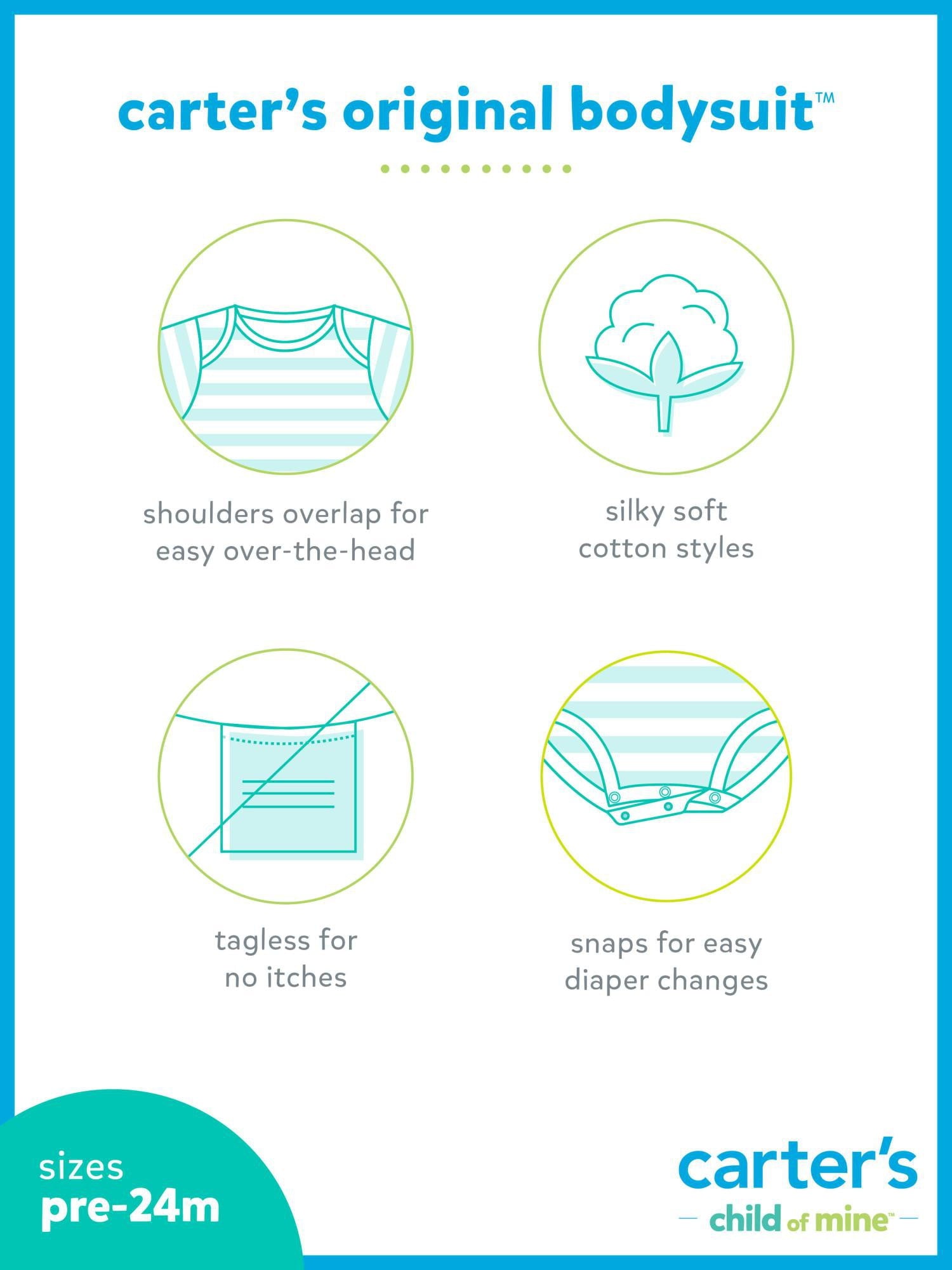 carter's original bodysuit™

shoulders overlap for easy over-the-head

silky soft cotton styles

tagless for no itches

snaps for easy diaper changes

sizes pre-24m

carter's child of mine™